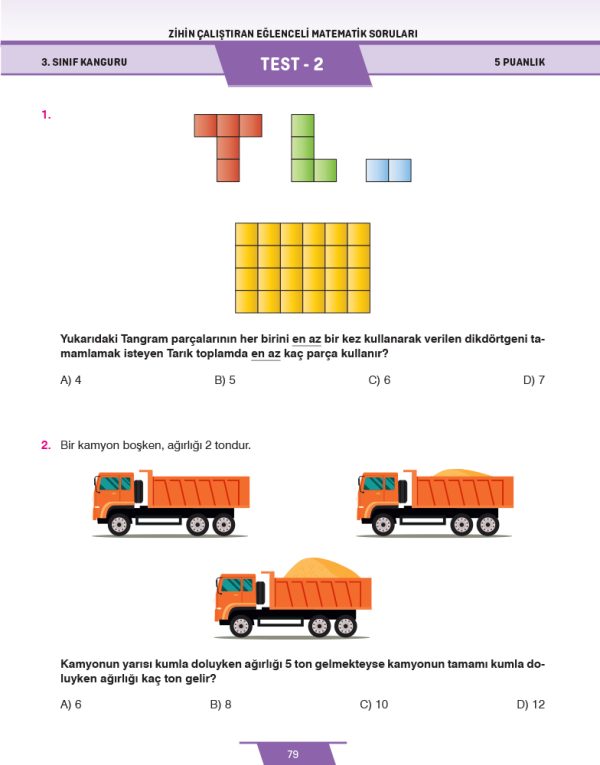 ZİHİN ÇALIŞTIRAN EĞLENCELİ MATEMATİK SORULARI

3. SINIF KANGURU

TEST - 2

5 PUANLIK

1.

Yukarıdaki Tangram parçalarının her birini en az bir kez kullanarak verilen dikdörtgeni tamamlamak isteyen Tarık toplamda en az kaç parça kullanır?

A) 4
B) 5
C) 6
D) 7

2. Bir kamyon boşken, ağırlığı 2 tondur.

Kamyonun yarısı kumla doluyken ağırlığı 5 ton gelmekteyse kamyonun tamamı kumla doluyken ağırlığı kaç ton gelir?

A) 6
B) 8
C) 10
D) 12

79