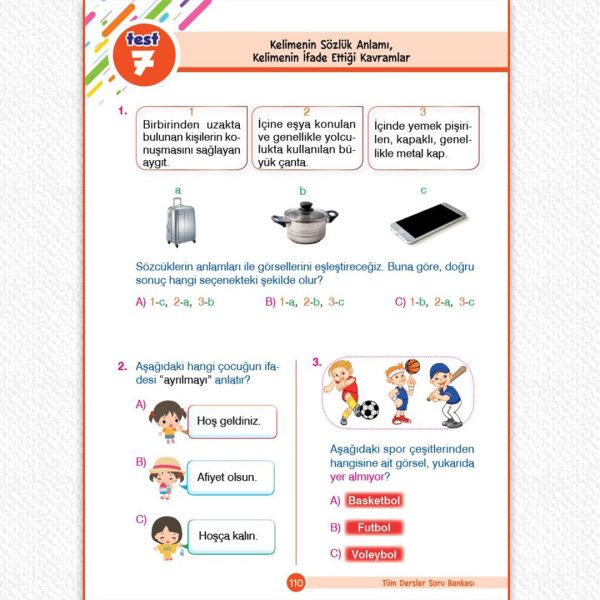 test 7

Kelimenin Sözlük Anlamı, Kelimenin İfade Ettiği Kavramlar

1.

1
Birbirinden uzakta bulunan kişilerin konuşmasını sağlayan aygıt.

2
İçine eşya konulan ve genellikle yolculukta kullanılan büyük çanta.

3
İçinde yemek pişirilen, kapaklı, genellikle metal kap.

a

b

c

Sözcüklerin anlamları ile görsellerini eşleştireceğiz. Buna göre, doğru sonuç hangi seçenekteki şekilde olur?

A) 1-c, 2-a, 3-b
B) 1-a, 2-b, 3-c
C) 1-b, 2-a, 3-c

2. Aşağıdaki hangi çocuğun ifadesi "ayrılmayı" anlatır?

A) Hoş geldiniz.

B) Afiyet olsun.

C) Hoşça kalın.

3.

Aşağıdaki spor çeşitlerinden hangisine ait görsel, yukarıda yer almıyor?

A) Basketbol

B) Futbol

C) Voleybol

110

Tüm Dersler Soru Bankası